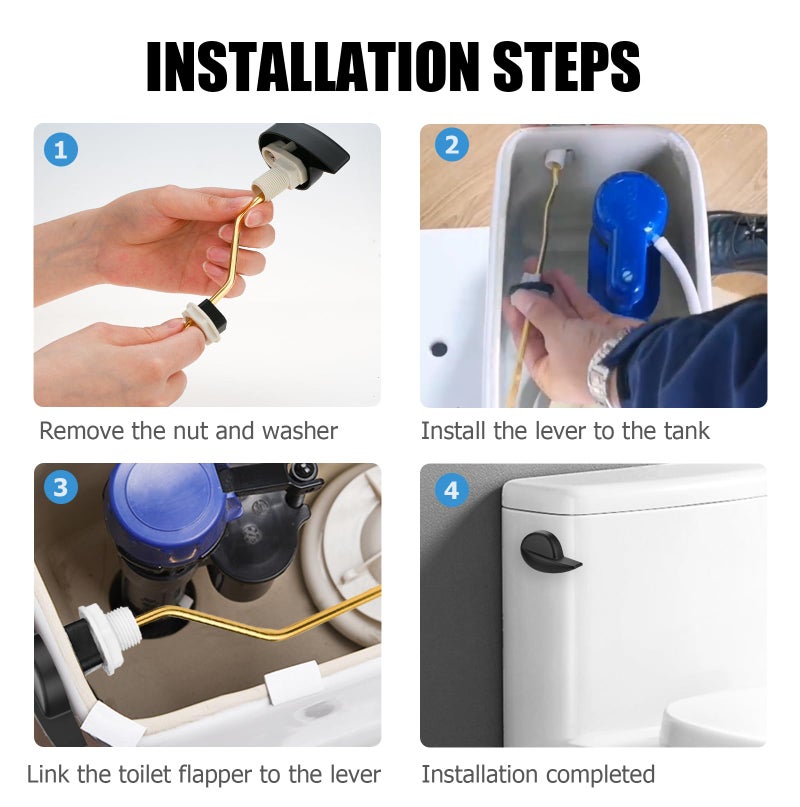 INSTALLATION STEPS

1

Remove the nut and washer

2

Install the lever to the tank

3

Link the toilet flapper to the lever

4

Installation completed